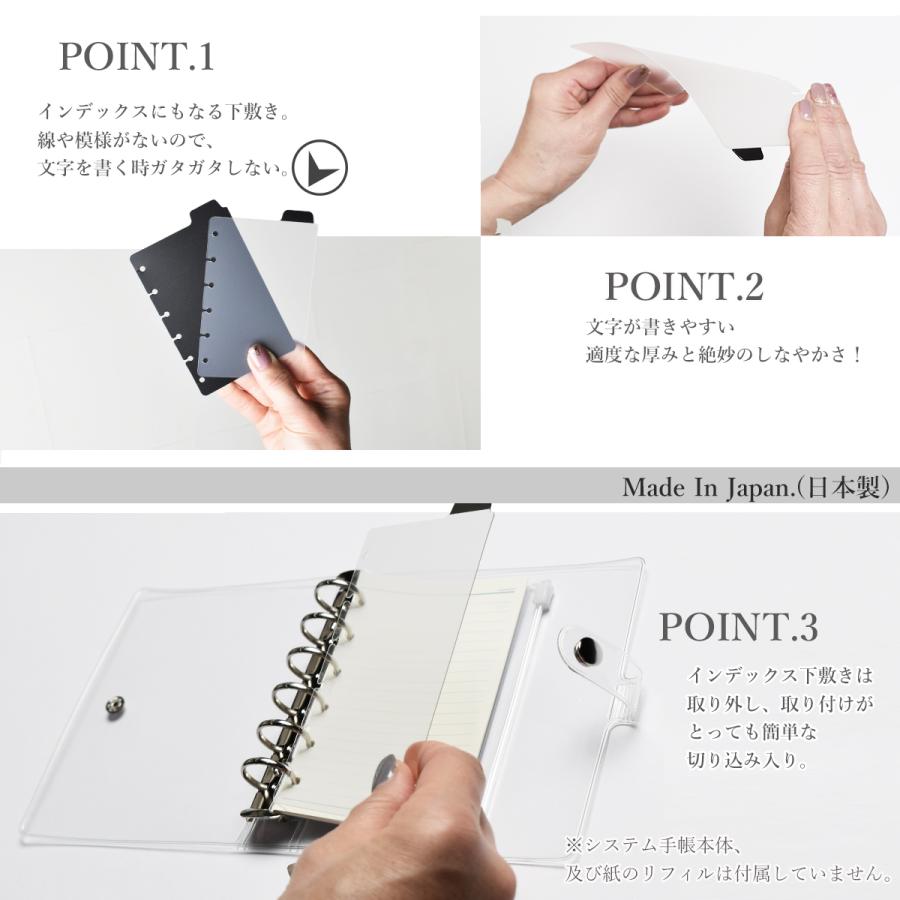 POINT.1

インデックスにもなる下敷き。
線や模様がないので、
文字を書く時ガタガタしない。

POINT.2

文字が書きやすい
適度な厚みと絶妙のしなやかさ！

Made In Japan.(日本製)

POINT.3

インデックス下敷きは
取り外し、取り付けが
とっても簡単な
切り込み入り。

※システム手帳本体、
及び紙のリフィルは付属していません。