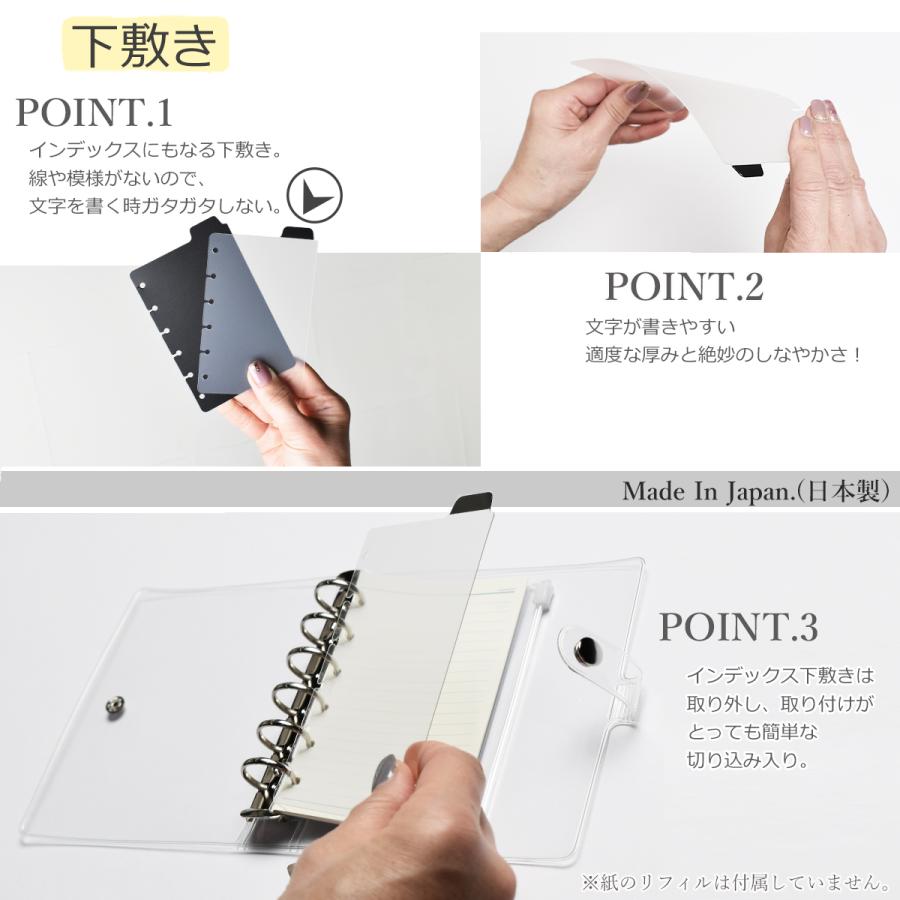 下敷き

POINT.1
インデックスにもなる下敷き。
線や模様がないので、
文字を書く時ガタガタしない。

POINT.2
文字が書きやすい
適度な厚みと絶妙のしなやかさ！

Made In Japan.(日本製)

POINT.3
インデックス下敷きは
取り外し、取り付けが
とっても簡単な
切り込み入り。

※紙のリフィルは付属していません。