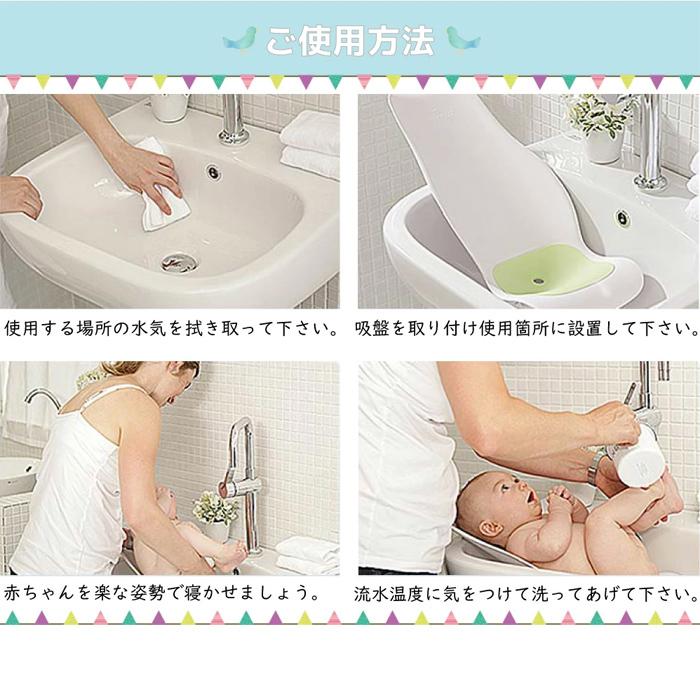 ご使用方法

使用する場所の水気を拭き取って下さい。

吸盤を取り付け使用箇所に設置して下さい。

赤ちゃんを楽な姿勢で寝かせましょう。

流水温度に気をつけて洗ってあげて下さい。