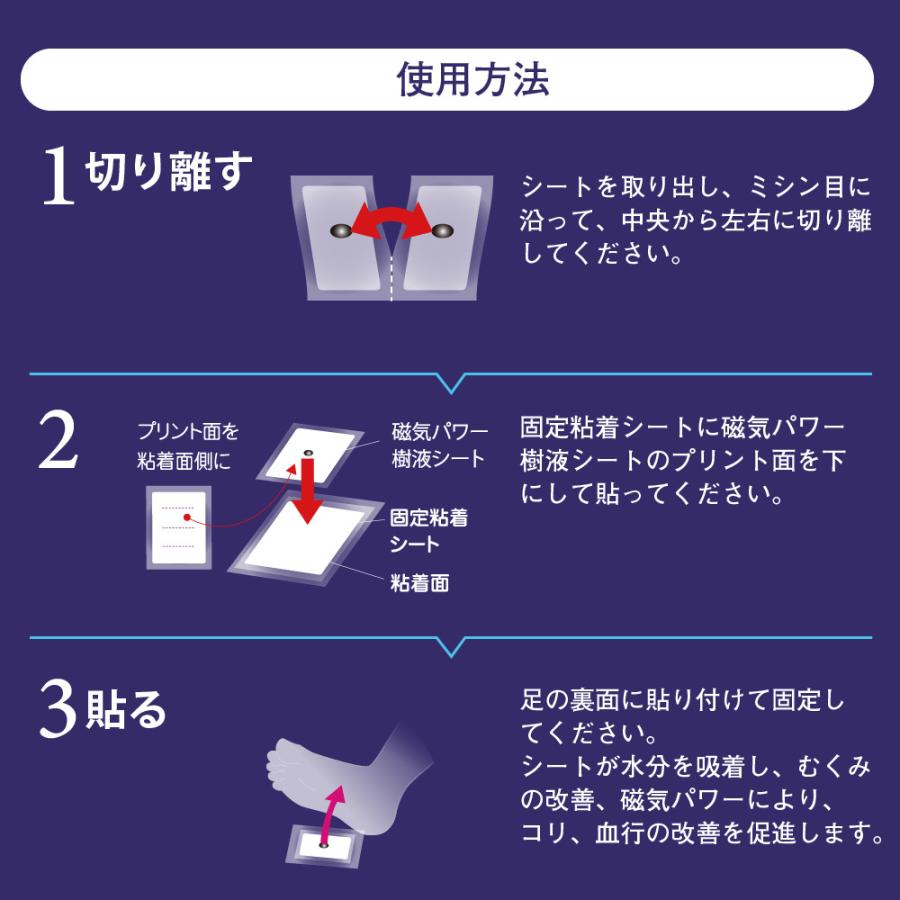 使用方法

1 切り離す

シートを取り出し、ミシン目に沿って、中央から左右に切り離してください。

2

プリント面を粘着面側に

磁気パワー樹液シート

固定粘着シート

粘着面

固定粘着シートに磁気パワー樹液シートのプリント面を下にして貼ってください。

3 貼る

足の裏面に貼り付けて固定してください。
シートが水分を吸着し、むくみの改善、磁気パワーにより、コリ、血行の改善を促進します。