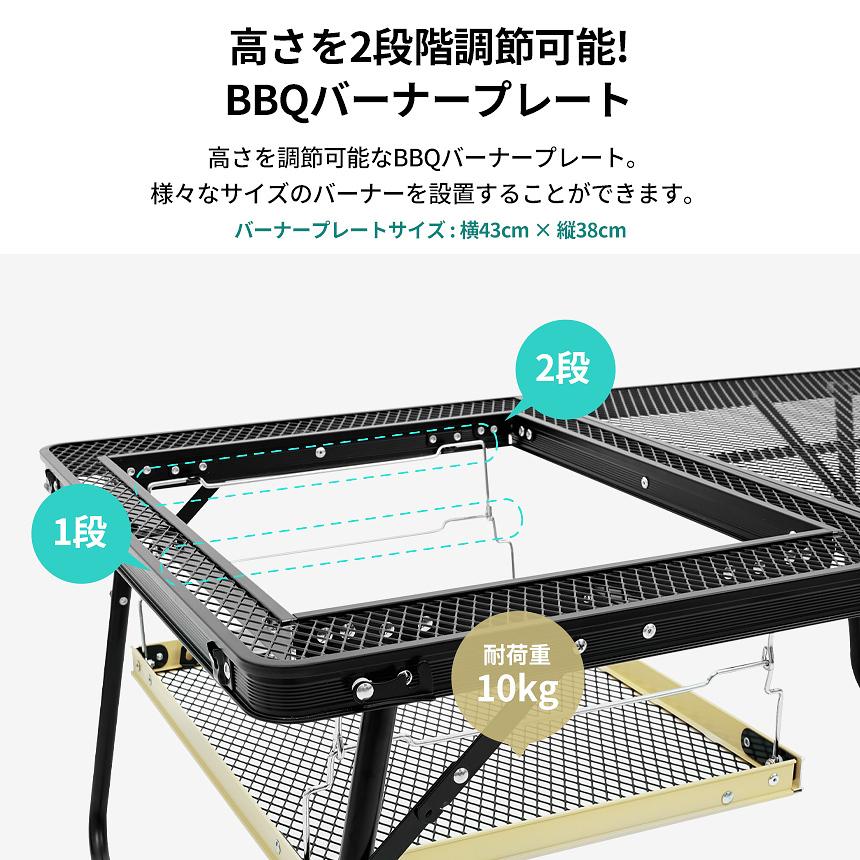 高さを2段階調節可能!
BBQバーナープレート

高さを調節可能なBBQバーナープレート。
様々なサイズのバーナーを設置することができます。
バーナープレートサイズ : 横43cm × 縦38cm

2段

1段

耐荷重
10kg