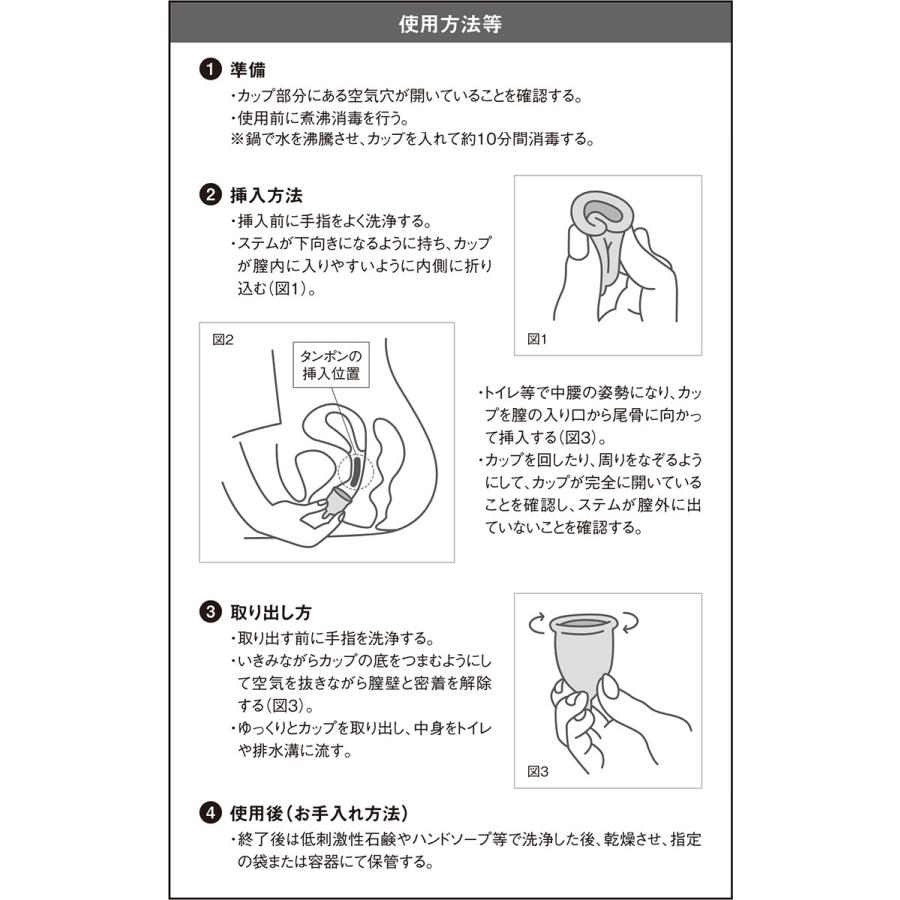 使用方法等

❶ 準備
・カップ部分にある空気穴が開いていることを確認する。
・使用前に煮沸消毒を行う。
※鍋で水を沸騰させ、カップを入れて約10分間消毒する。

❷ 挿入方法
・挿入前に手指をよく洗浄する。
・ステムが下向きになるように持ち、カップが膣内に入りやすいように内側に折り込む(図1)。

図1

図2

タンポンの挿入位置

・トイレ等で中腰の姿勢になり、カップを膣の入り口から尾骨に向かって挿入する(図3)。
・カップを回したり、周りをなぞるようにして、カップが完全に開いていることを確認し、ステムが膣外に出ていないことを確認する。

❸ 取り出し方
・取り出す前に手指を洗浄する。
・いきみながらカップの底をつまむようにして空気を抜きながら膣壁と密着を解除する(図3)。
・ゆっくりとカップを取り出し、中身をトイレや排水溝に流す。

図3

❹ 使用後(お手入れ方法)
・終了後は低刺激性石鹸やハンドソープ等で洗浄した後、乾燥させ、指定の袋または容器にて保管する。