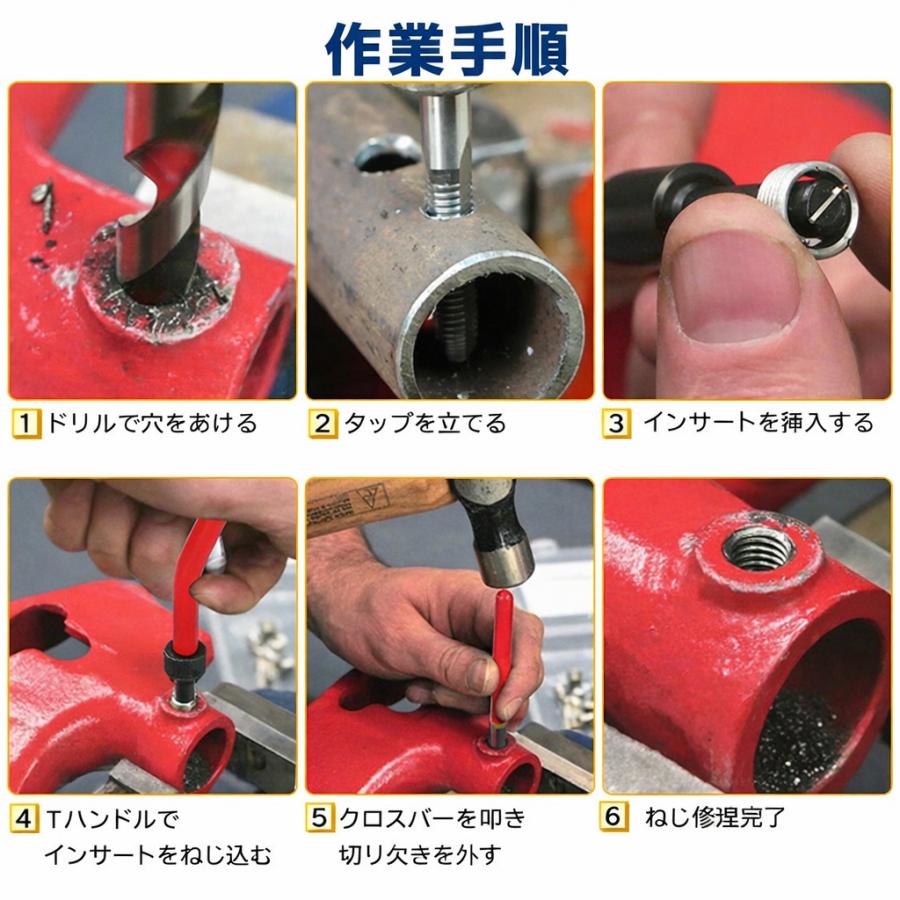 作業手順

1 ドリルで穴をあける

2 タップを立てる

3 インサートを挿入する

4 Tハンドルで インサートをねじ込む

5 クロスバーを叩き 切り欠きを外す

6 ねじ修理完了