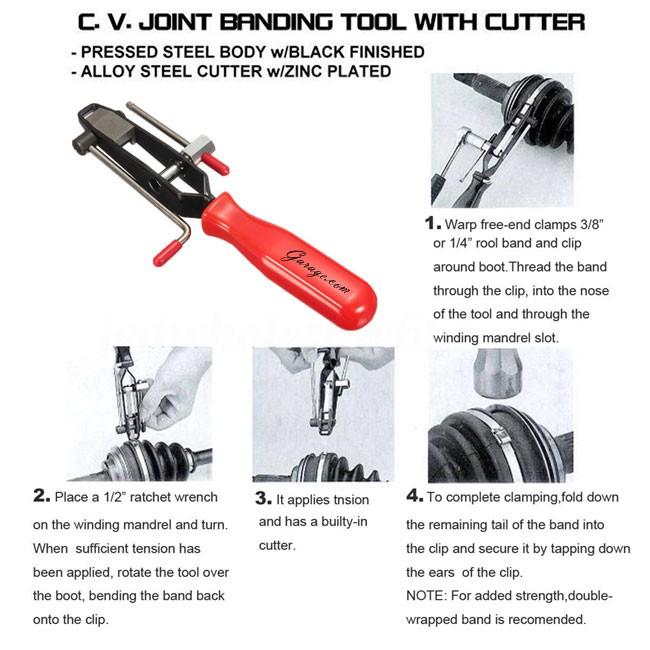 C. V. JOINT BANDING TOOL WITH CUTTER

- PRESSED STEEL BODY w/BLACK FINISHED
- ALLOY STEEL CUTTER w/ZINC PLATED

Garage.com

1. Warp free-end clamps 3/8" or 1/4" rool band and clip around boot.Thread the band through the clip, into the nose of the tool and through the winding mandrel slot.

2. Place a 1/2" ratchet wrench on the winding mandrel and turn. When sufficient tension has been applied, rotate the tool over the boot, bending the band back onto the clip.

3. It applies tnsion and has a builty-in cutter.

4. To complete clamping,fold down the remaining tail of the band into the clip and secure it by tapping down the ears of the clip.
NOTE: For added strength,double-wrapped band is recomended.