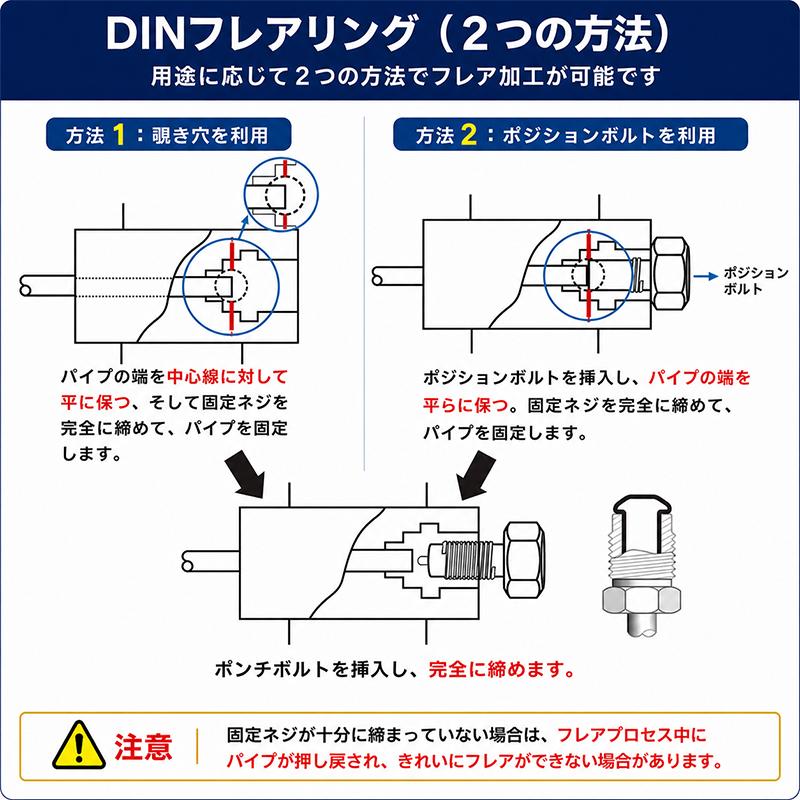 DINフレアリング（2つの方法）
用途に応じて2つの方法でフレア加工が可能です

方法 1：覗き穴を利用

パイプの端を中心線に対して平に保つ、そして固定ネジを完全に締めて、パイプを固定します。

方法 2：ポジションボルトを利用

ポジションボルト

ポジションボルトを挿入し、パイプの端を平らに保つ。固定ネジを完全に締めて、パイプを固定します。

ポンチボルトを挿入し、完全に締めます。

注意

固定ネジが十分に締まっていない場合は、フレアプロセス中にパイプが押し戻され、きれいにフレアができない場合があります。