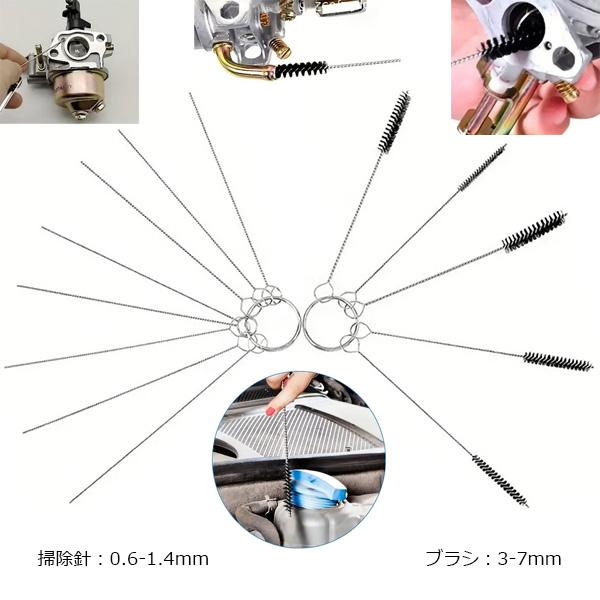 掃除針：0.6-1.4mm

ブラシ：3-7mm