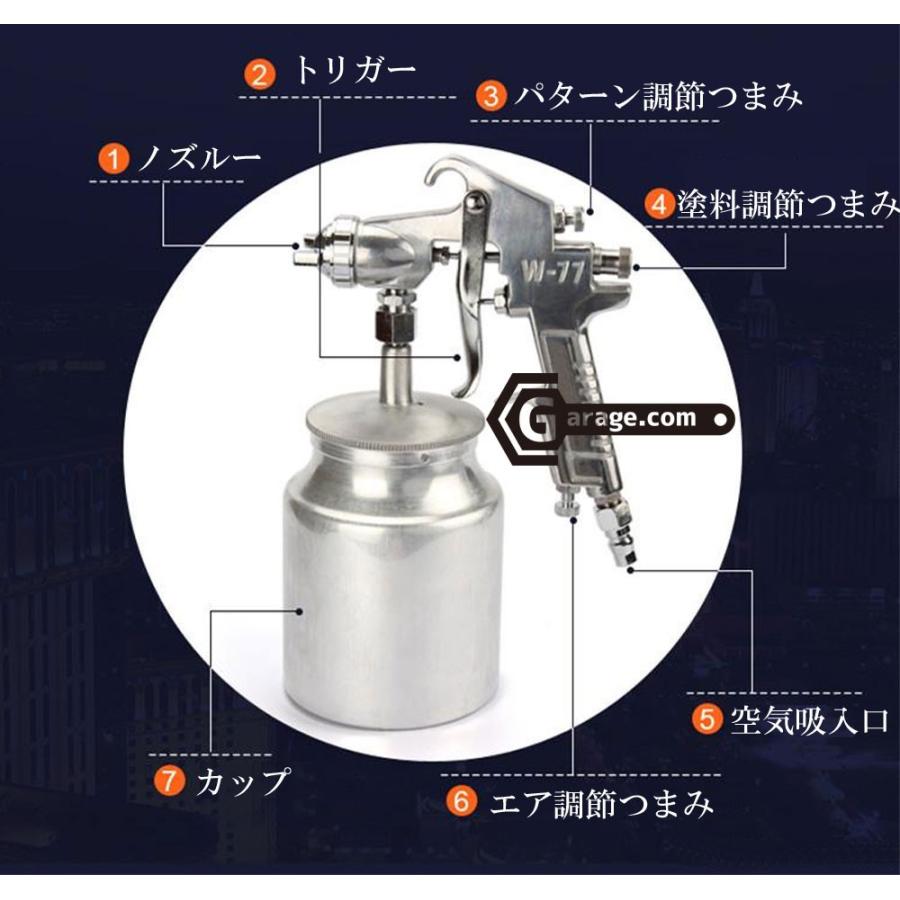 2 トリガー

3 パターン調節つまみ

1 ノズルー

4 塗料調節つまみ

W-77

Garage.com

5 空気吸入口

7 カップ

6 エア調節つまみ