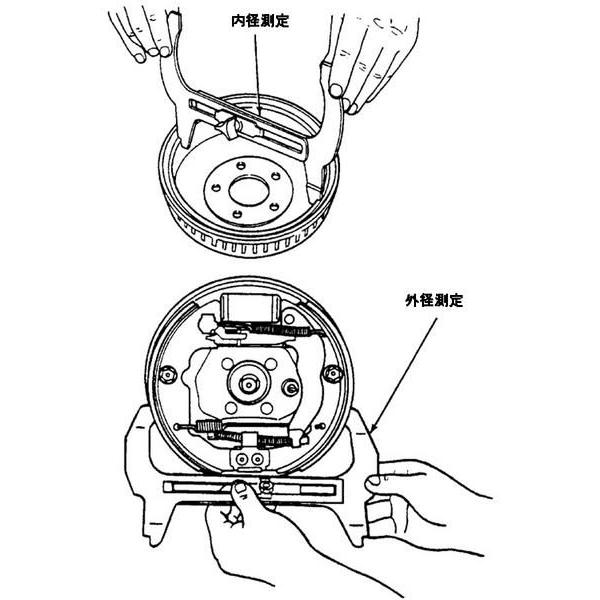 内径測定

外径測定