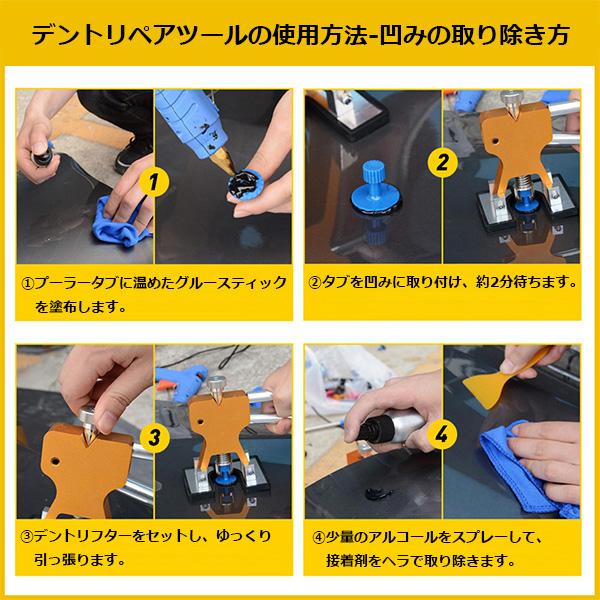 デントリペアツールの使用方法-凹みの取り除き方

1

①プーラータブに温めたグルースティックを塗布します。

2

②タブを凹みに取り付け、約2分待ちます。

3

③デントリフターをセットし、ゆっくり引っ張ります。

4

④少量のアルコールをスプレーして、接着剤をヘラで取り除きます。