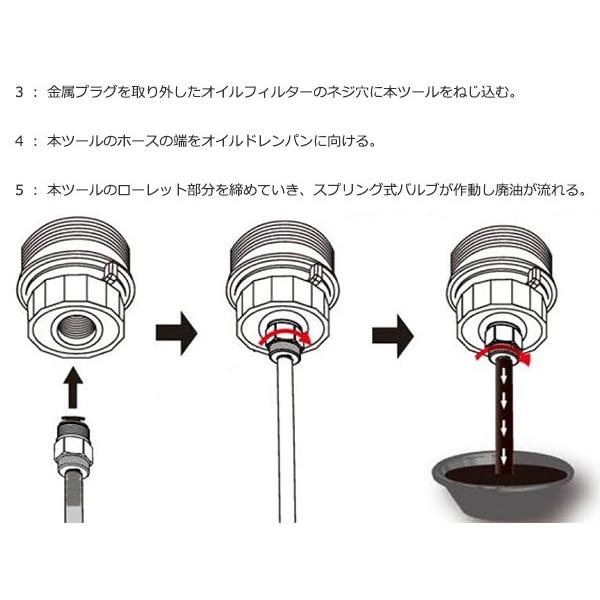 3 ： 金属プラグを取り外したオイルフィルターのネジ穴に本ツールをねじ込む。

4 ： 本ツールのホースの端をオイルドレンパンに向ける。

5 ： 本ツールのローレット部分を締めていき、スプリング式バルブが作動し廃油が流れる。