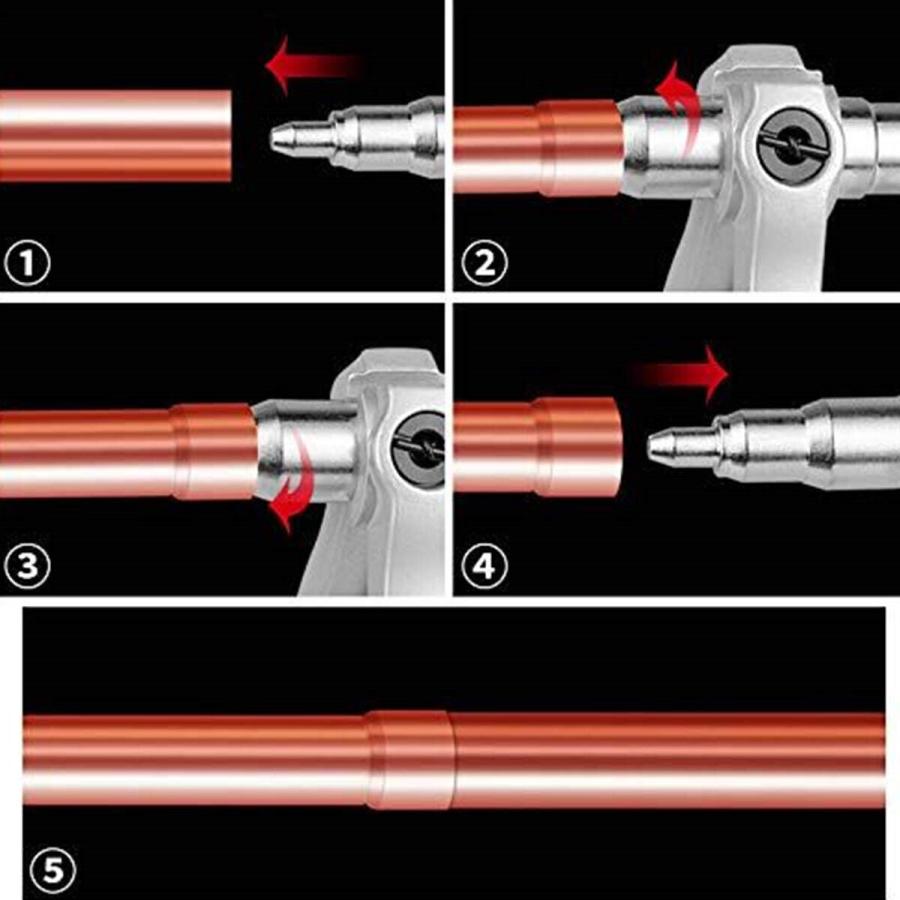 ①
②
③
④
⑤