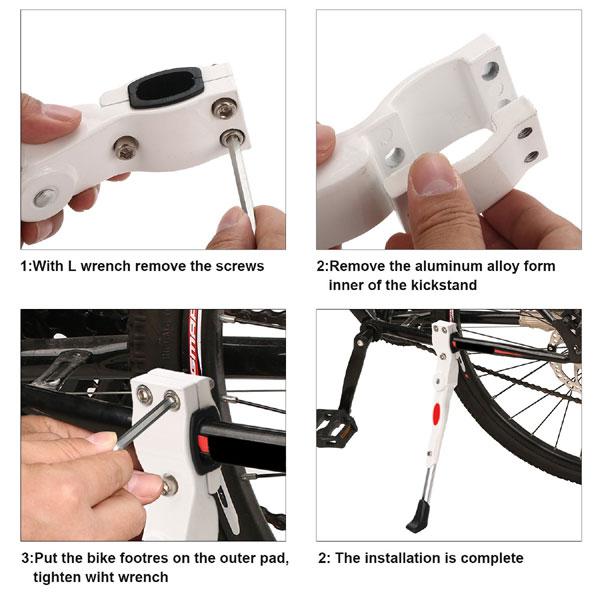 1:With L wrench remove the screws

2:Remove the aluminum alloy form inner of the kickstand

3:Put the bike footres on the outer pad, tighten wiht wrench

2: The installation is complete