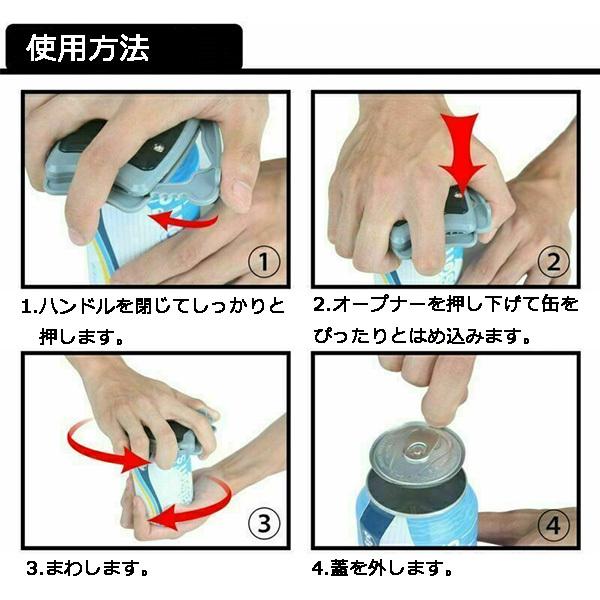 使用方法

①

1.ハンドルを閉じてしっかりと押します。

②

2.オープナーを押し下げて缶をぴったりとはめ込みます。

③

3.まわします。

④

4.蓋を外します。