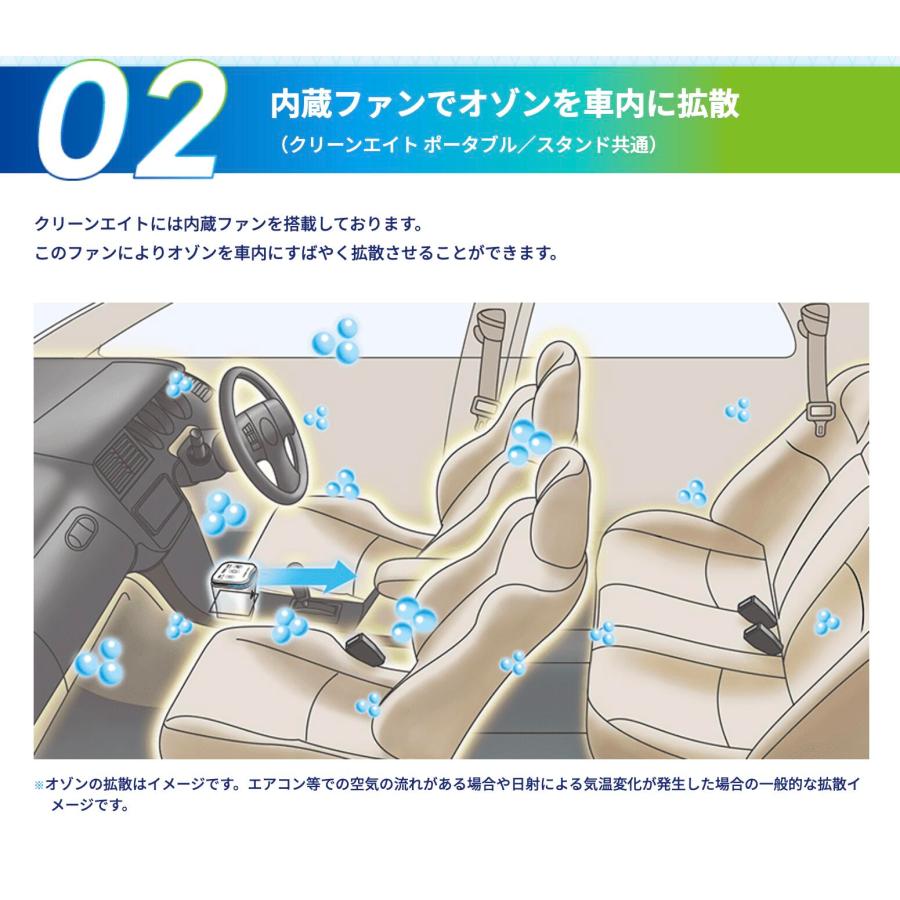 02

内蔵ファンでオゾンを車内に拡散

（クリーンエイト ポータブル／スタンド共通）

クリーンエイトには内蔵ファンを搭載しております。
このファンによりオゾンを車内にすばやく拡散させることができます。

※オゾンの拡散はイメージです。エアコン等での空気の流れがある場合や日射による気温変化が発生した場合の一般的な拡散イメージです。