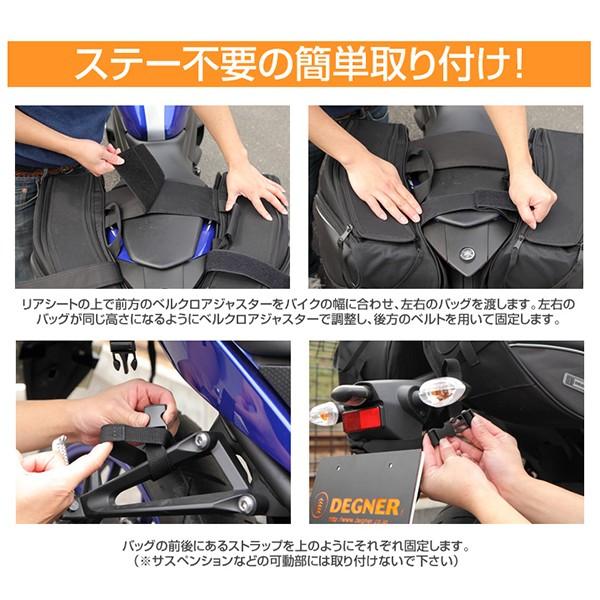 ステー不要の簡単取り付け!

リアシートの上で前方のベルクロアジャスターをバイクの幅に合わせ、左右のバッグを渡します。左右のバッグが同じ高さになるようにベルクロアジャスターで調整し、後方のベルトを用いて固定します。

DEGNER
http://www.degner.co.jp

バッグの前後にあるストラップを上のようにそれぞれ固定します。
（※サスペンションなどの可動部には取り付けないで下さい）