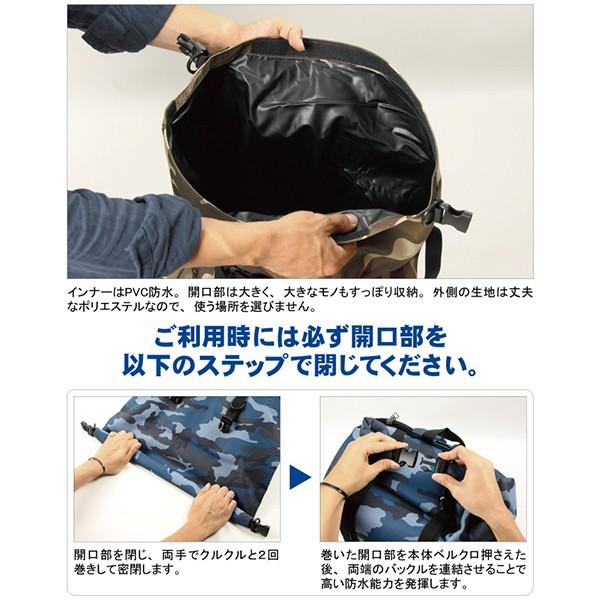 インナーはPVC防水。開口部は大きく、大きなモノもすっぽり収納。外側の生地は丈夫なポリエステルなので、使う場所を選びません。

ご利用時には必ず開口部を以下のステップで閉じてください。

開口部を閉じ、両手でクルクルと2回巻きして密閉します。

巻いた開口部を本体ベルクロ押さえた後、両端のバックルを連結させることで高い防水能力を発揮します。