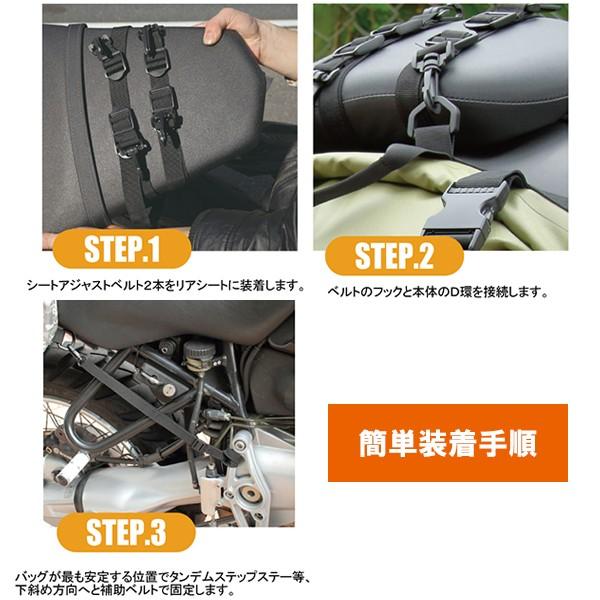 STEP.1

シートアジャストベルト2本をリアシートに装着します。

STEP.2

ベルトのフックと本体のD環を接続します。

STEP.3

バッグが最も安定する位置でタンデムステップステー等、下斜め方向へと補助ベルトで固定します。

簡単装着手順