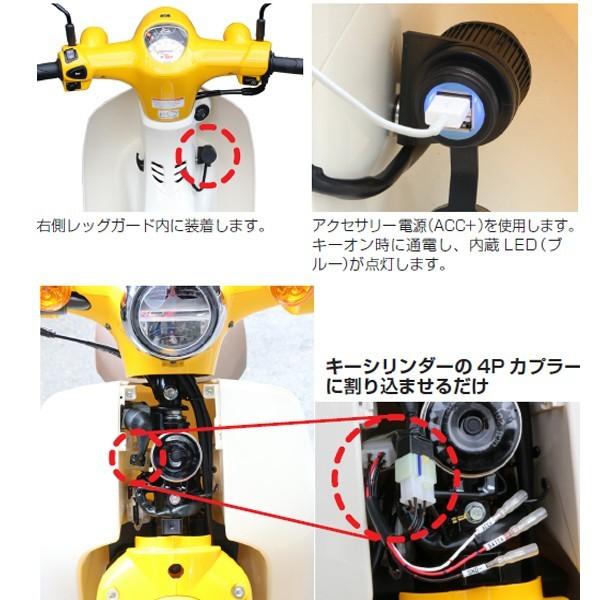 右側レッグガード内に装着します。

アクセサリー電源(ACC+)を使用します。キーオン時に通電し、内蔵 LED(ブルー)が点灯します。

キーシリンダーの 4P カプラーに割り込ませるだけ