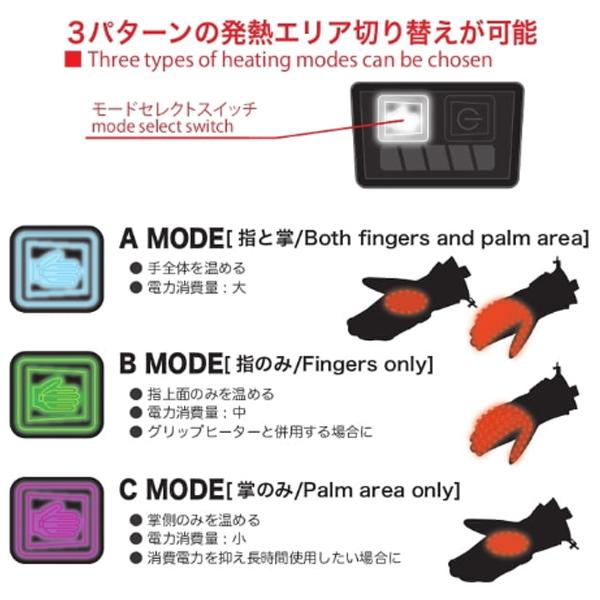 3パターンの発熱エリア切り替えが可能

■ Three types of heating modes can be chosen

モードセレクトスイッチ
mode select switch

A MODE[ 指と掌/Both fingers and palm area]

● 手全体を温める
● 電力消費量：大

B MODE[ 指のみ/Fingers only]

● 指上面のみを温める
● 電力消費量：中
● グリップヒーターと併用する場合に

C MODE[ 掌のみ/Palm area only]

● 掌側のみを温める
● 電力消費量：小
● 消費電力を抑え長時間使用したい場合に