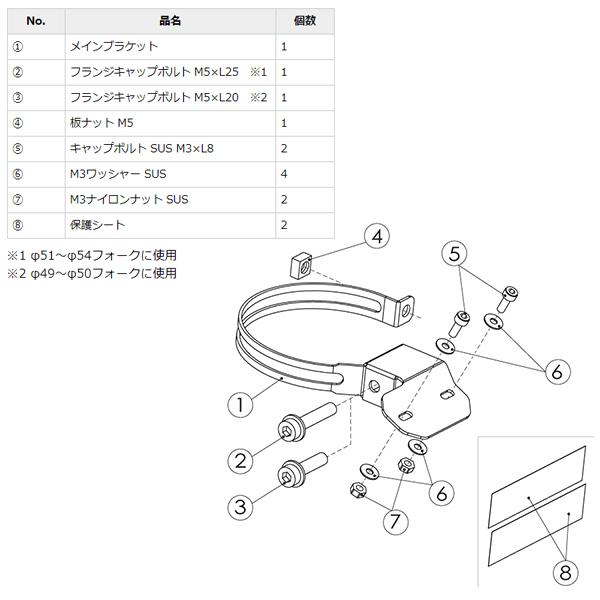 | No. | 品名 | 個数 |
|---|---|---|
| ① | メインブラケット | 1 |
| ② | フランジキャップボルト M5×L25 ※1 | 1 |
| ③ | フランジキャップボルト M5×L20 ※2 | 1 |
| ④ | 板ナット M5 | 1 |
| ⑤ | キャップボルト SUS M3×L8 | 2 |
| ⑥ | M3ワッシャー SUS | 4 |
| ⑦ | M3ナイロンナット SUS | 2 |
| ⑧ | 保護シート | 2 |

※1 φ51～φ54フォークに使用
※2 φ49～φ50フォークに使用

4
5
6
1
2
3
6
7
8