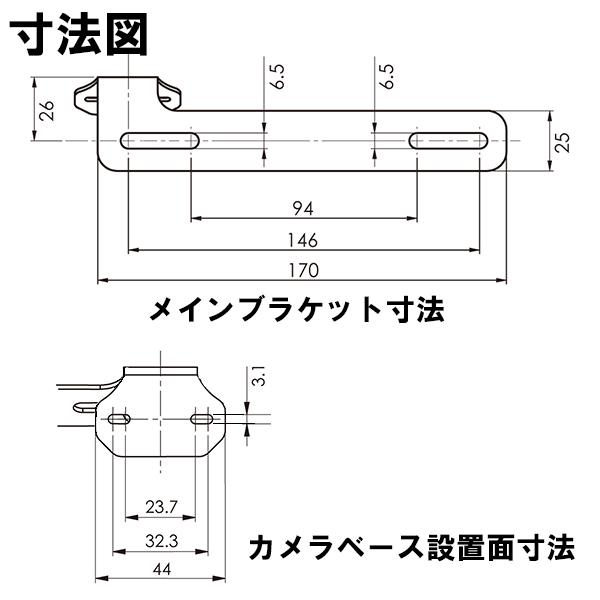 寸法図

26
6.5
6.5
25
94
146
170

メインブラケット寸法

3.1
23.7
32.3
44

カメラベース設置面寸法