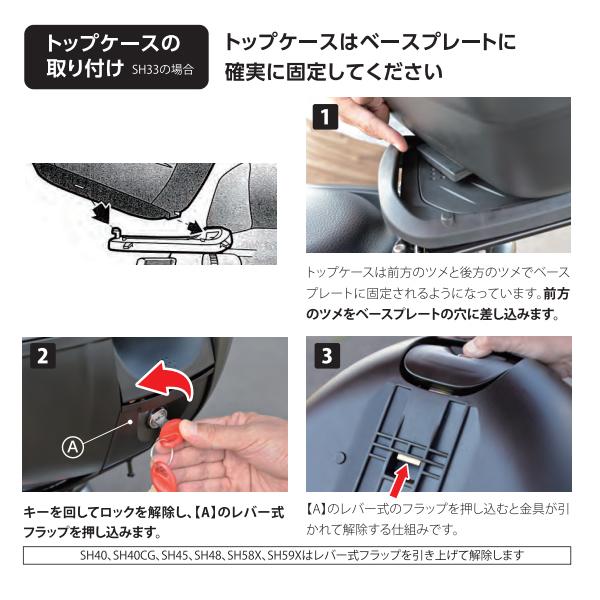 トップケースの取り付け SH33の場合

トップケースはベースプレートに確実に固定してください

1

トップケースは前方のツメと後方のツメでベースプレートに固定されるようになっています。前方のツメをベースプレートの穴に差し込みます。

2

Ⓐ

キーを回してロックを解除し、【A】のレバー式フラップを押し込みます。

3

【A】のレバー式のフラップを押し込むと金具が引かれて解除する仕組みです。

SH40、SH40CG、SH45、SH48、SH58X、SH59Xはレバー式フラップを引き上げて解除します