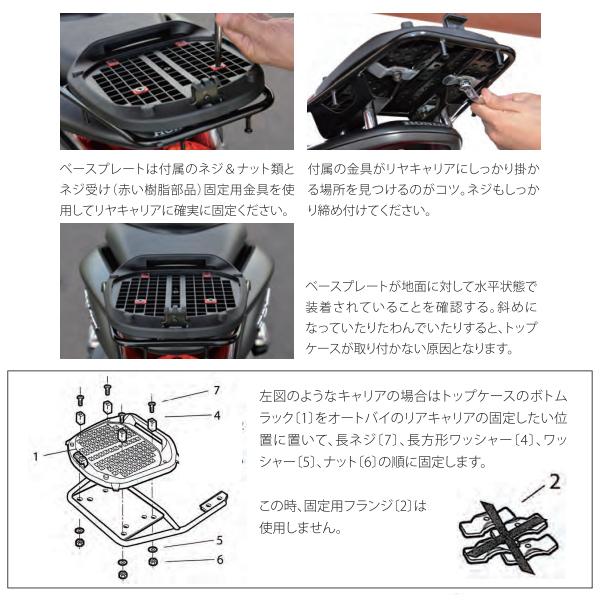 ベースプレートは付属のネジ＆ナット類とネジ受け（赤い樹脂部品）固定用金具を使用してリヤキャリアに確実に固定ください。

付属の金具がリヤキャリアにしっかり掛かる場所を見つけるのがコツ。ネジもしっかり締め付けてください。

ベースプレートが地面に対して水平状態で装着されていることを確認する。斜めになっていたりたわんでいたりすると、トップケースが取り付かない原因となります。

7
4
1
5
6

左図のようなキャリアの場合はトップケースのボトムラック〔1〕をオートバイのリアキャリアの固定したい位置に置いて、長ネジ〔7〕、長方形ワッシャー〔4〕、ワッシャー〔5〕、ナット〔6〕の順に固定します。

この時、固定用フランジ〔2〕は使用しません。

2