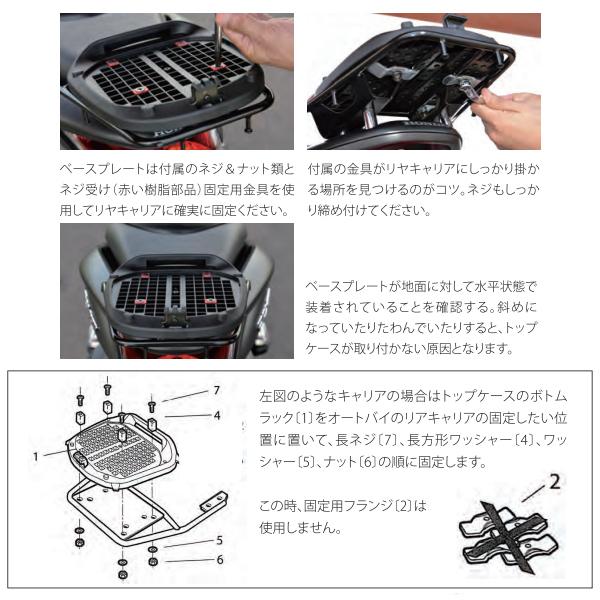 ベースプレートは付属のネジ＆ナット類とネジ受け（赤い樹脂部品）固定用金具を使用してリヤキャリアに確実に固定ください。

付属の金具がリヤキャリアにしっかり掛かる場所を見つけるのがコツ。ネジもしっかり締め付けてください。

ベースプレートが地面に対して水平状態で装着されていることを確認する。斜めになっていたりたわんでいたりすると、トップケースが取り付かない原因となります。

7
4
1
5
6

左図のようなキャリアの場合はトップケースのボトムラック〔1〕をオートバイのリアキャリアの固定したい位置に置いて、長ネジ〔7〕、長方形ワッシャー〔4〕、ワッシャー〔5〕、ナット〔6〕の順に固定します。

この時、固定用フランジ〔2〕は使用しません。

2