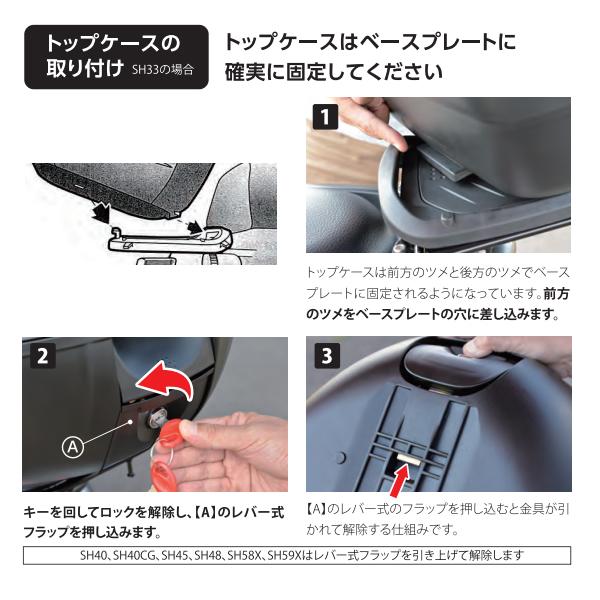 トップケースの取り付け SH33の場合

トップケースはベースプレートに確実に固定してください

1

トップケースは前方のツメと後方のツメでベースプレートに固定されるようになっています。前方のツメをベースプレートの穴に差し込みます。

2

A

キーを回してロックを解除し、【A】のレバー式フラップを押し込みます。

3

【A】のレバー式のフラップを押し込むと金具が引かれて解除する仕組みです。

SH40、SH40CG、SH45、SH48、SH58X、SH59Xはレバー式フラップを引き上げて解除します