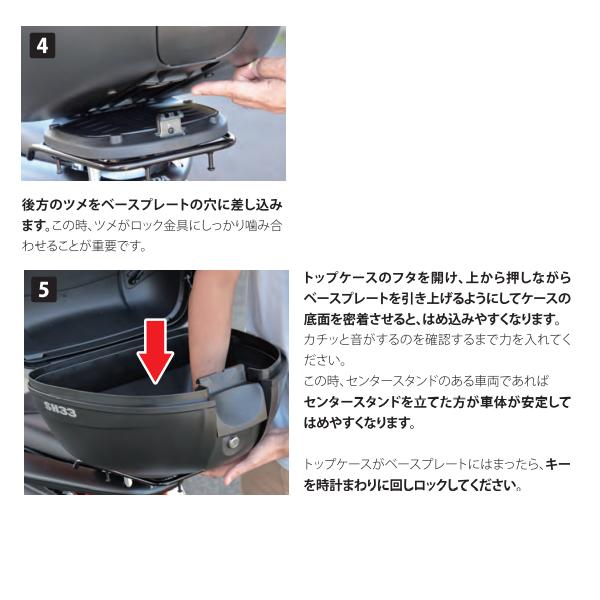 4

後方のツメをベースプレートの穴に差し込みます。この時、ツメがロック金具にしっかり噛み合わせることが重要です。

5

SH33

トップケースのフタを開け、上から押しながらベースプレートを引き上げるようにしてケースの底面を密着させると、はめ込みやすくなります。カチッと音がするのを確認するまで力を入れてください。
この時、センタースタンドのある車両であればセンタースタンドを立てた方が車体が安定してはめやすくなります。

トップケースがベースプレートにはまったら、キーを時計まわりに回しロックしてください。