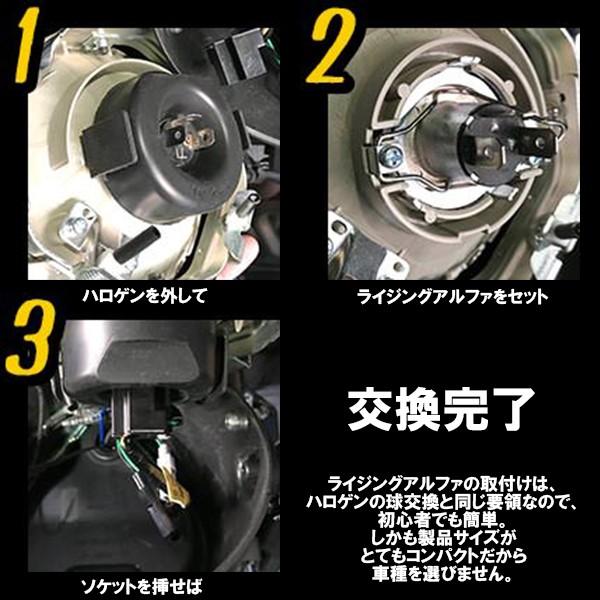 1

ハロゲンを外して

2

ライジングアルファをセット

3

ソケットを挿せば

交換完了

ライジングアルファの取付けは、ハロゲンの球交換と同じ要領なので、初心者でも簡単。しかも製品サイズがとてもコンパクトだから車種を選びません。