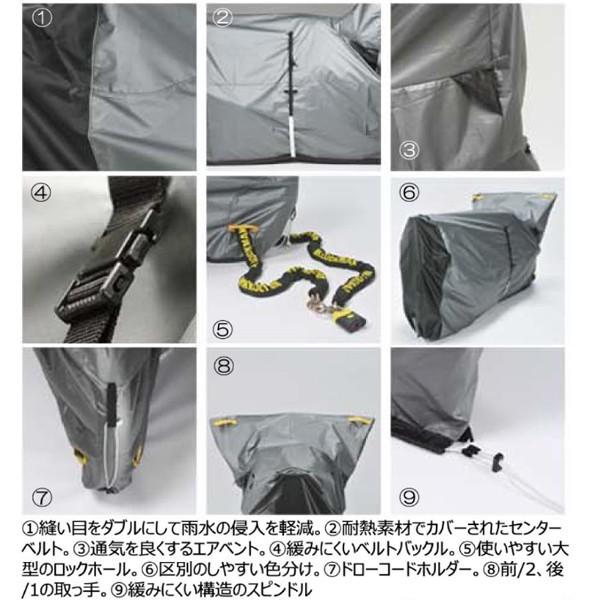 ①

②

③

④

⑤

⑥

⑦

⑧

⑨

①縫い目をダブルにして雨水の侵入を軽減。②耐熱素材でカバーされたセンターベルト。③通気を良くするエアベント。④緩みにくいベルトバックル。⑤使いやすい大型のロックホール。⑥区別のしやすい色分け。⑦ドローコードホルダー。⑧前/2、後/1の取っ手。⑨緩みにくい構造のスピンドル