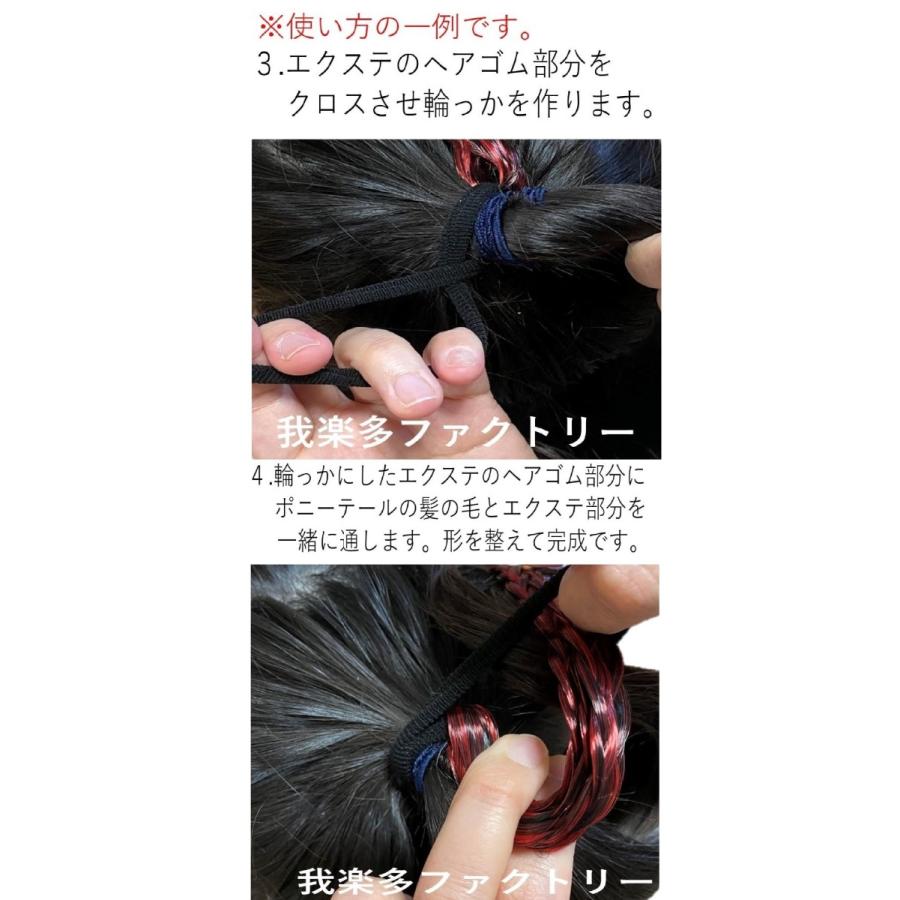 ※使い方の一例です。
3.エクステのヘアゴム部分をクロスさせ輪っかを作ります。

我楽多ファクトリー

4.輪っかにしたエクステのヘアゴム部分にポニーテールの髪の毛とエクステ部分を一緒に通します。形を整えて完成です。

我楽多ファクトリー