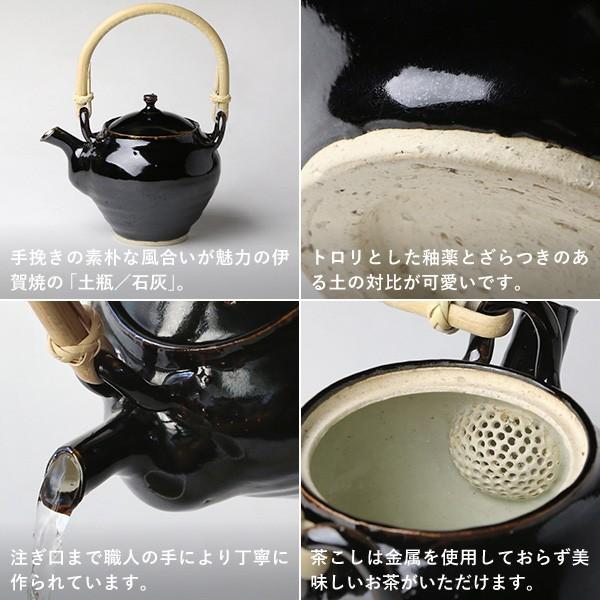 手挽きの素朴な風合いが魅力の伊賀焼の「土瓶／石灰」。

トロリとした釉薬とざらつきのある土の対比が可愛いです。

注ぎ口まで職人の手により丁寧に作られています。

茶こしは金属を使用しておらず美味しいお茶がいただけます。