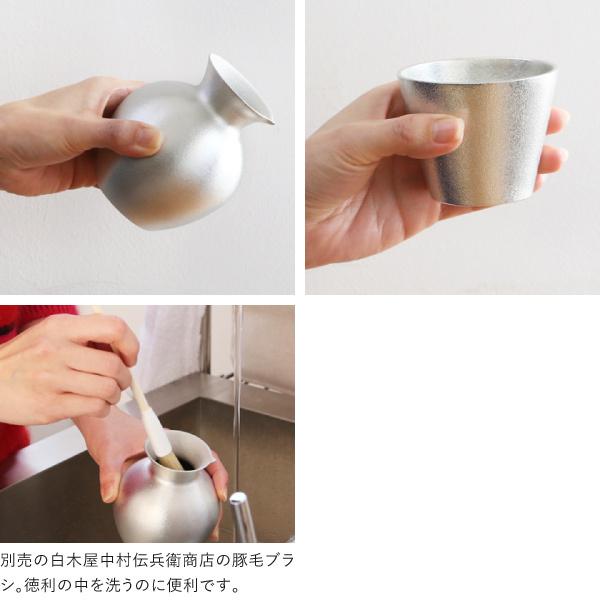 別売の白木屋中村伝兵衛商店の豚毛ブラシ。徳利の中を洗うのに便利です。