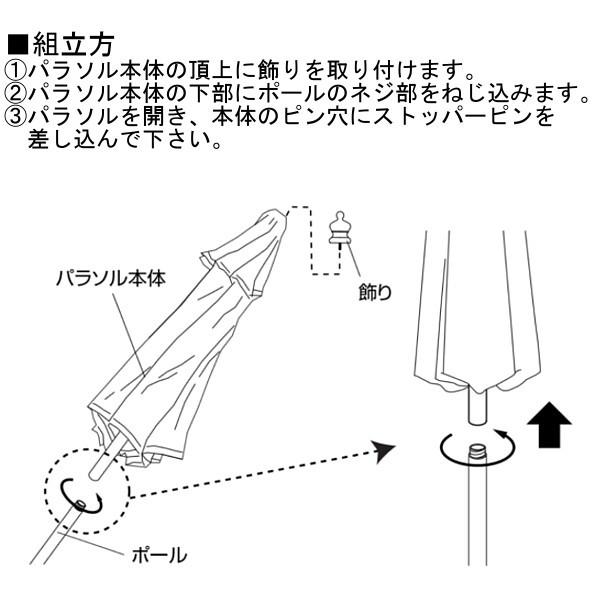 ■組立方
①パラソル本体の頂上に飾りを取り付けます。
②パラソル本体の下部にポールのネジ部をねじ込みます。
③パラソルを開き、本体のピン穴にストッパーピンを差し込んで下さい。

パラソル本体

飾り

ポール