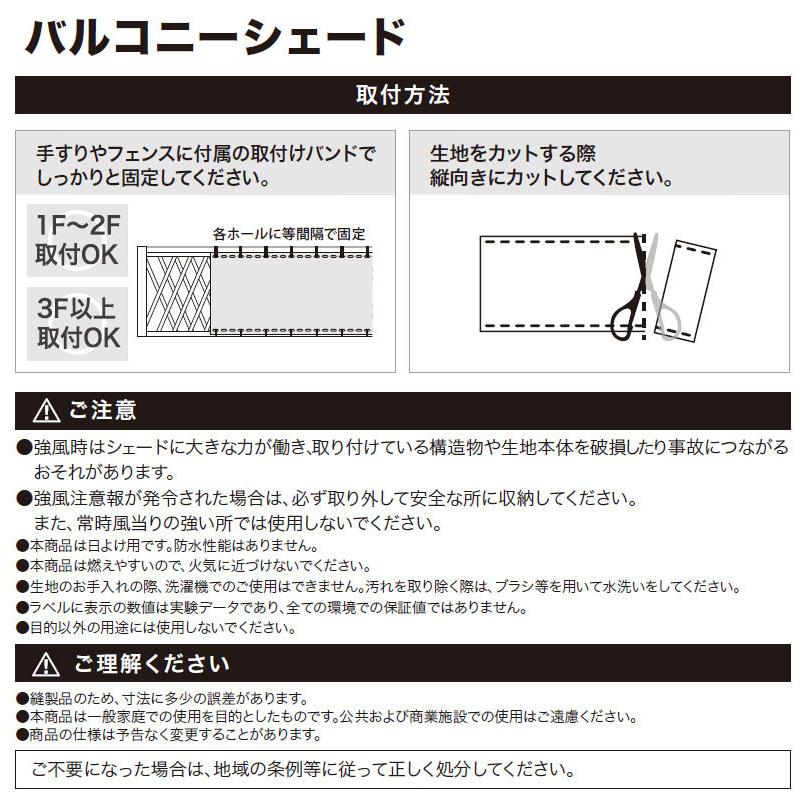 バルコニーシェード

取付方法

手すりやフェンスに付属の取付けバンドでしっかりと固定してください。

1F〜2F
取付OK

3F以上
取付OK

各ホールに等間隔で固定

生地をカットする際
縦向きにカットしてください。

ご注意

●強風時はシェードに大きな力が働き、取り付けている構造物や生地本体を破損したり事故につながるおそれがあります。
●強風注意報が発令された場合は、必ず取り外して安全な所に収納してください。
また、常時風当りの強い所では使用しないでください。
●本商品は日よけ用です。防水性能はありません。
●本商品は燃えやすいので、火気に近づけないでください。
●生地のお手入れの際、洗濯機でのご使用はできません。汚れを取り除く際は、ブラシ等を用いて水洗いをしてください。
●ラベルに表示の数値は実験データであり、全ての環境での保証値ではありません。
●目的以外の用途には使用しないでください。

ご理解ください

●縫製品のため、寸法に多少の誤差があります。
●本商品は一般家庭での使用を目的としたものです。公共および商業施設での使用はご遠慮ください。
●商品の仕様は予告なく変更することがあります。

ご不要になった場合は、地域の条例等に従って正しく処分してください。