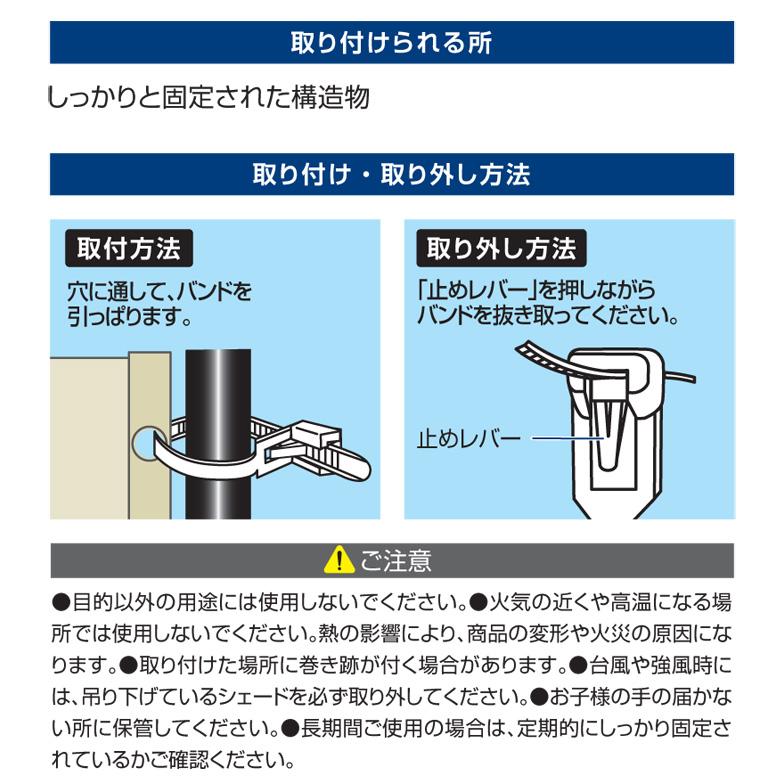 取り付けられる所

しっかりと固定された構造物

取り付け・取り外し方法

取付方法

穴に通して、バンドを引っぱります。

取り外し方法

「止めレバー」を押しながらバンドを抜き取ってください。

止めレバー

ご注意

●目的以外の用途には使用しないでください。●火気の近くや高温になる場所では使用しないでください。熱の影響により、商品の変形や火災の原因になります。●取り付けた場所に巻き跡が付く場合があります。●台風や強風時には、吊り下げているシェードを必ず取り外してください。●お子様の手の届かない所に保管してください。●長期間ご使用の場合は、定期的にしっかり固定されているかご確認ください。