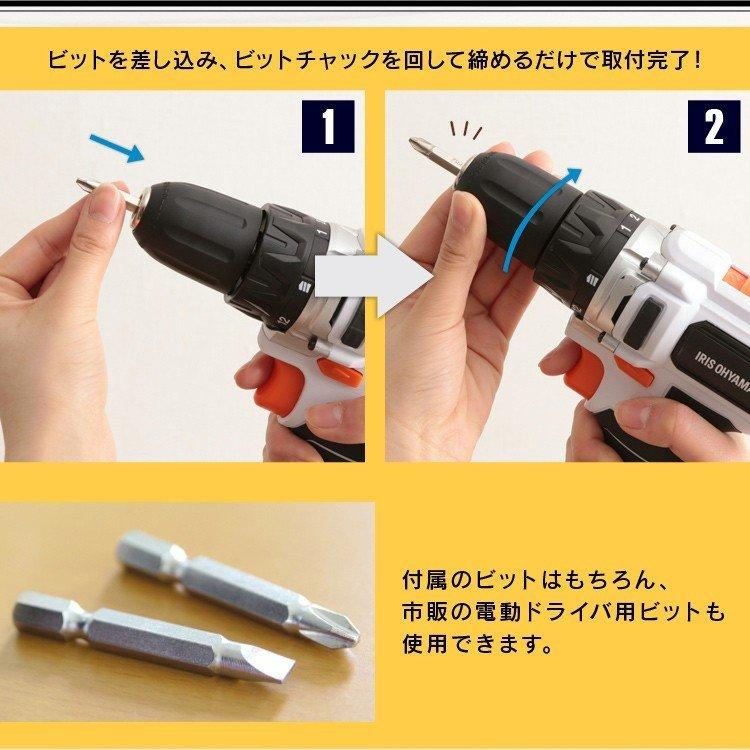 ビットを差し込み、ビットチャックを回して締めるだけで取付完了！

1

2

IRIS OHYAMA

付属のビットはもちろん、市販の電動ドライバ用ビットも使用できます。