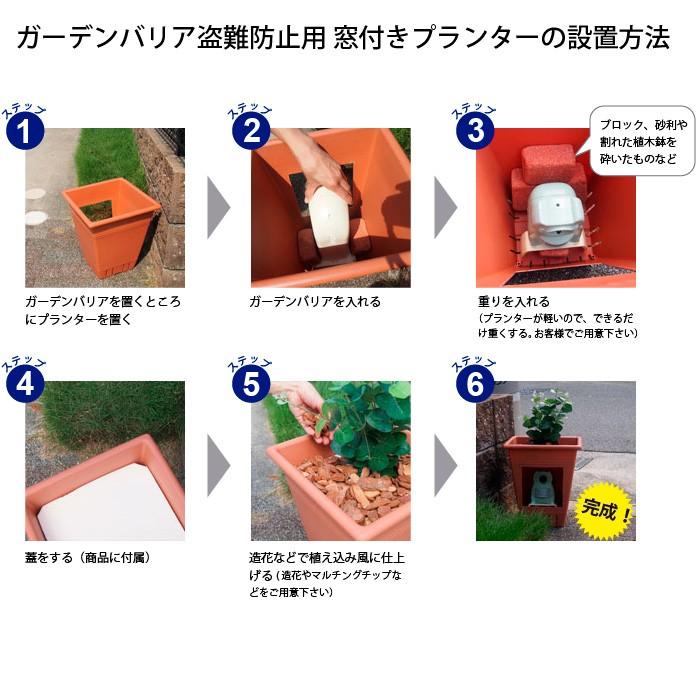 ガーデンバリア盗難防止用 窓付きプランターの設置方法

ステップ 1

ガーデンバリアを置くところにプランターを置く

ステップ 2

ガーデンバリアを入れる

ステップ 3

ブロック、砂利や割れた植木鉢を砕いたものなど

重りを入れる
（プランターが軽いので、できるだけ重くする。お客様でご用意下さい）

ステップ 4

蓋をする（商品に付属）

ステップ 5

造花などで植え込み風に仕上げる（造花やマルチングチップなどをご用意下さい）

ステップ 6

完成！