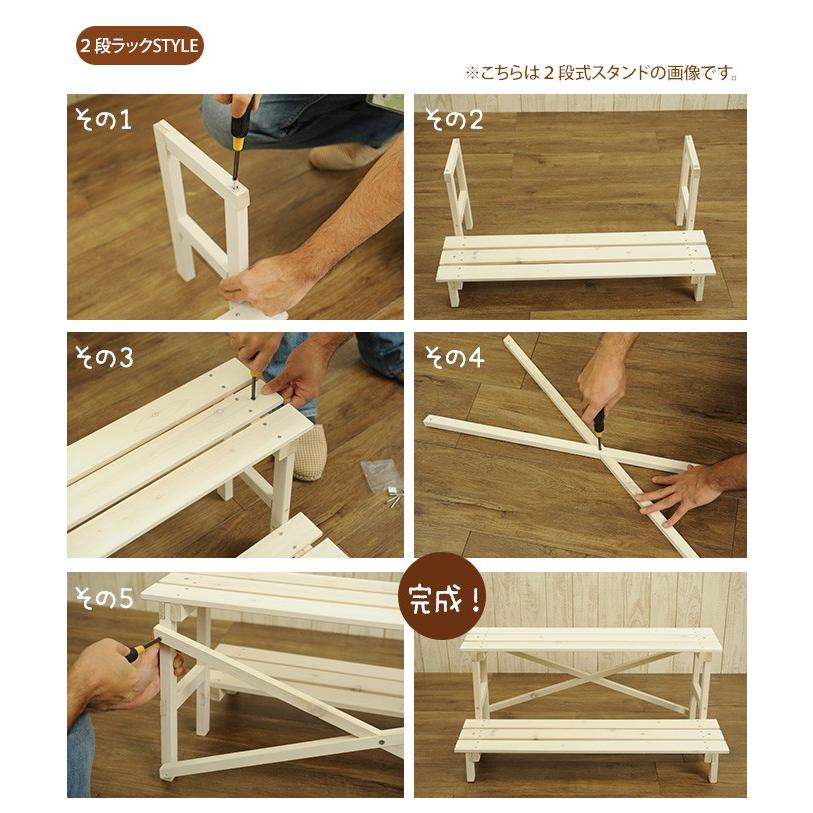 2段ラックSTYLE

※こちらは2段式スタンドの画像です。

その1

その2

その3

その4

その5

完成！