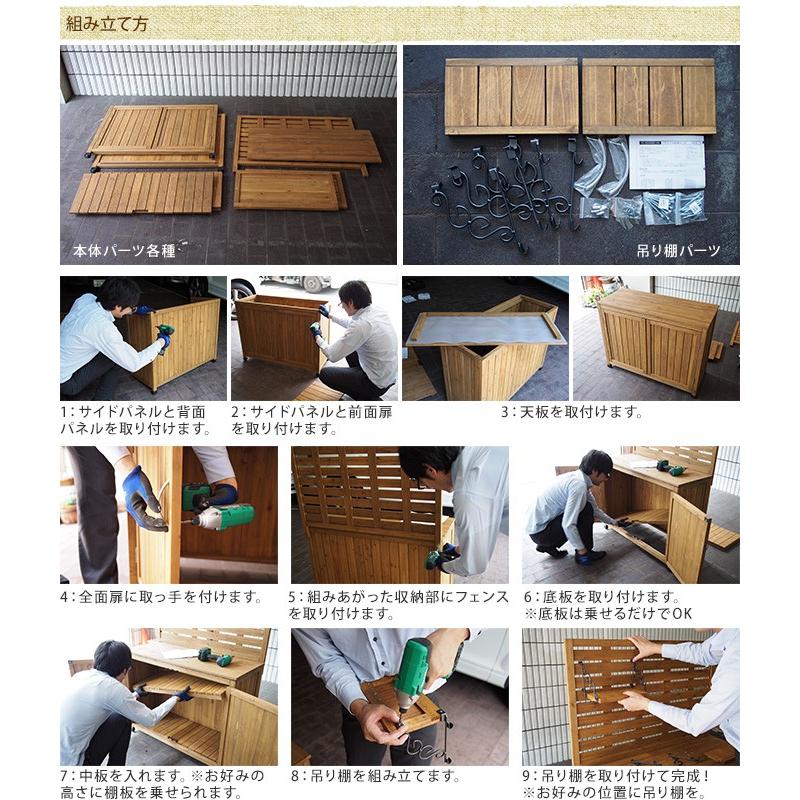 組み立て方

本体パーツ各種

吊り棚パーツ

1：サイドパネルと背面パネルを取り付けます。

2：サイドパネルと前面扉を取り付けます。

3：天板を取付けます。

4：全面扉に取っ手を付けます。

5：組みあがった収納部にフェンスを取り付けます。

6：底板を取り付けます。
※底板は乗せるだけでOK

7：中板を入れます。※お好みの高さに棚板を乗せられます。

8：吊り棚を組み立てます。

9：吊り棚を取り付けて完成！
※お好みの位置に吊り棚を。