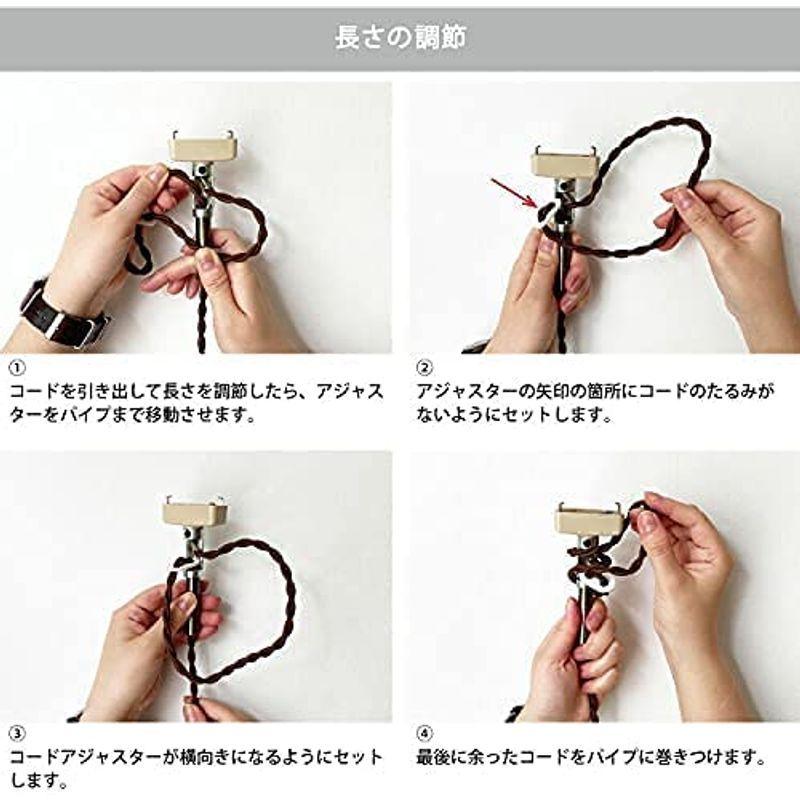 長さの調節

①
コードを引き出して長さを調節したら、アジャスターをパイプまで移動させます。

②
アジャスターの矢印の箇所にコードのたるみがないようにセットします。

③
コードアジャスターが横向きになるようにセットします。

④
最後に余ったコードをパイプに巻きつけます。