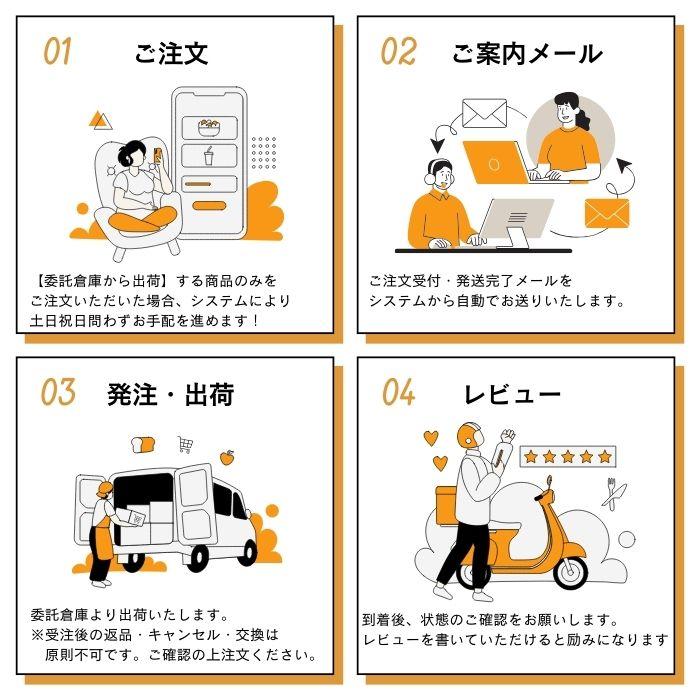 01 ご注文

【委託倉庫から出荷】する商品のみをご注文いただいた場合、システムにより土日祝日問わずお手配を進めます！

02 ご案内メール

ご注文受付・発送完了メールをシステムから自動でお送りいたします。

03 発注・出荷

委託倉庫より出荷いたします。
※受注後の返品・キャンセル・交換は原則不可です。ご確認の上注文ください。

04 レビュー

到着後、状態のご確認をお願いします。
レビューを書いていただけると励みになります