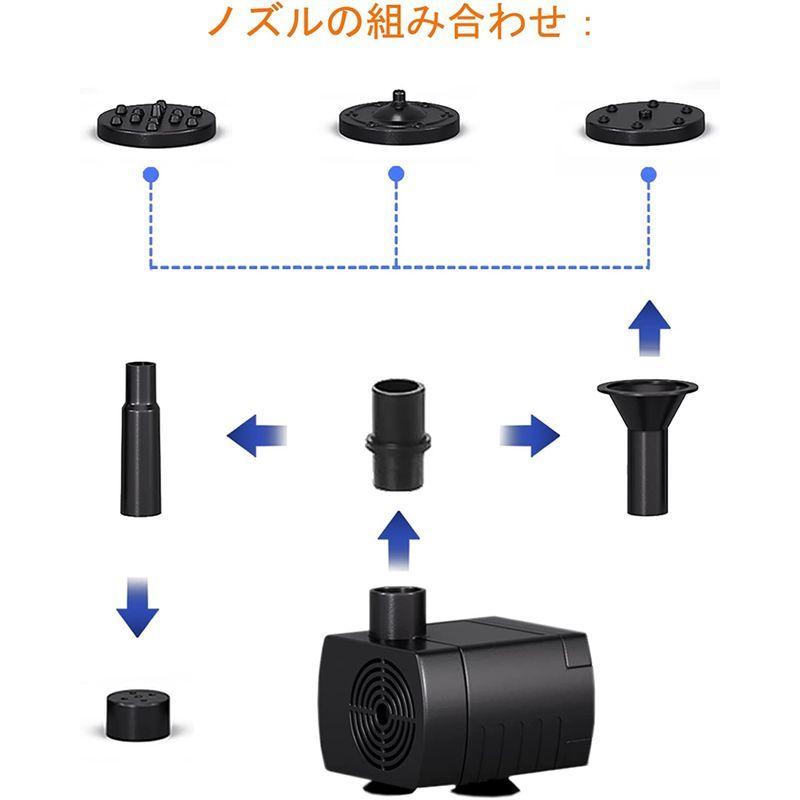 ノズルの組み合わせ：