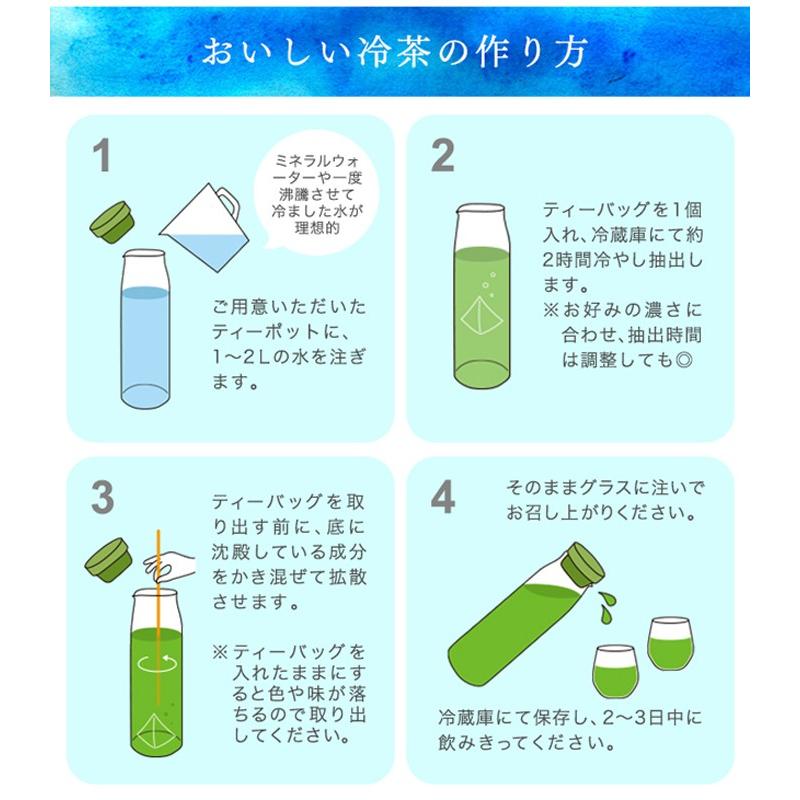 おいしい冷茶の作り方

1

ミネラルウォーターや一度沸騰させて冷ました水が理想的

ご用意いただいたティーポットに、1～2Lの水を注ぎます。

2

ティーバッグを1個入れ、冷蔵庫にて約2時間冷やし抽出します。
※お好みの濃さに合わせ、抽出時間は調整しても◎

3

ティーバッグを取り出す前に、底に沈殿している成分をかき混ぜて拡散させます。

※ティーバッグを入れたままにすると色や味が落ちるので取り出してください。

4

そのままグラスに注いでお召し上がりください。

冷蔵庫にて保存し、2～3日中に飲みきってください。