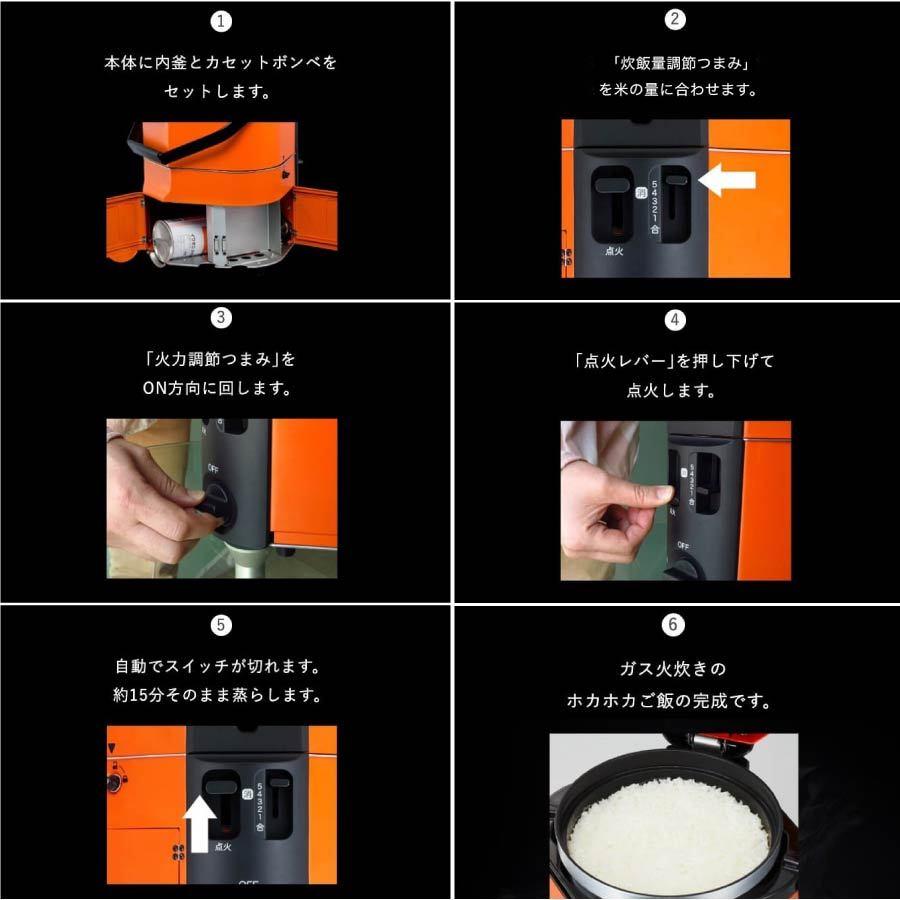 1

本体に内釜とカセットボンベをセットします。

2

「炊飯量調節つまみ」を米の量に合わせます。

消
5
4
3
2
1
合
点火

3

「火力調節つまみ」をON方向に回します。

OFF

4

「点火レバー」を押し下げて点火します。

5
4
3
2
1
合
OFF

5

自動でスイッチが切れます。約15分そのまま蒸らします。

消
5
4
3
2
1
合
点火
OFF

6

ガス火炊きのホカホカご飯の完成です。