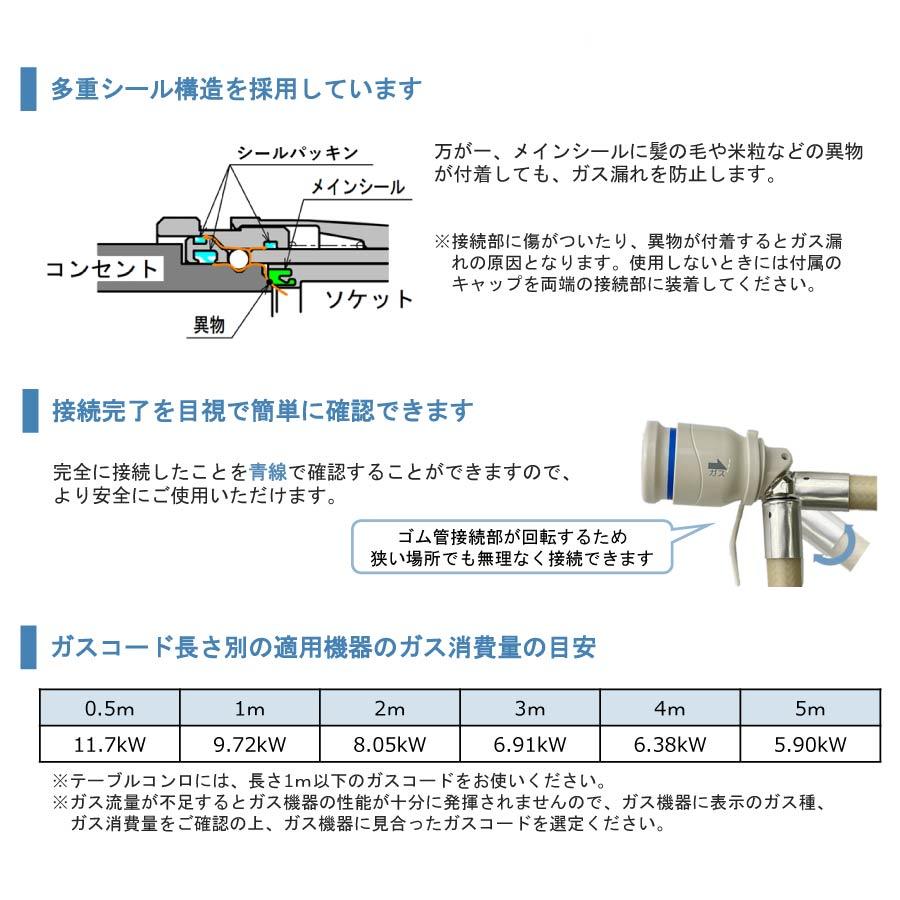 多重シール構造を採用しています

シールパッキン
メインシール
コンセント
ソケット
異物

万が一、メインシールに髪の毛や米粒などの異物が付着しても、ガス漏れを防止します。

※接続部に傷がついたり、異物が付着するとガス漏れの原因となります。使用しないときには付属のキャップを両端の接続部に装着してください。

接続完了を目視で簡単に確認できます

完全に接続したことを青線で確認することができますので、より安全にご使用いただけます。

ガス

ゴム管接続部が回転するため
狭い場所でも無理なく接続できます

ガスコード長さ別の適用機器のガス消費量の目安

| 0.5m | 1m | 2m | 3m | 4m | 5m |
|---|---|---|---|---|---|
| 11.7kW | 9.72kW | 8.05kW | 6.91kW | 6.38kW | 5.90kW |

※テーブルコンロには、長さ1m以下のガスコードをお使いください。
※ガス流量が不足するとガス機器の性能が十分に発揮されませんので、ガス機器に表示のガス種、ガス消費量をご確認の上、ガス機器に見合ったガスコードを選定ください。