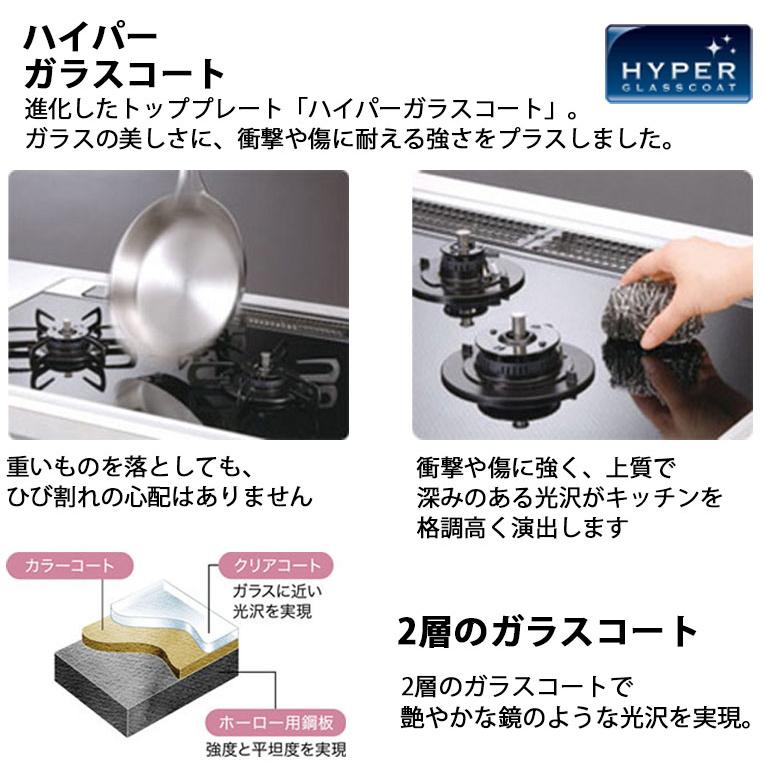 ハイパー
ガラスコート

HYPER
GLASSCOAT

進化したトッププレート「ハイパーガラスコート」。
ガラスの美しさに、衝撃や傷に耐える強さをプラスしました。

重いものを落としても、
ひび割れの心配はありません

衝撃や傷に強く、上質で
深みのある光沢がキッチンを
格調高く演出します

カラーコート

クリアコート
ガラスに近い
光沢を実現

ホーロー用鋼板
強度と平坦度を実現

2層のガラスコート

2層のガラスコートで
艶やかな鏡のような光沢を実現。