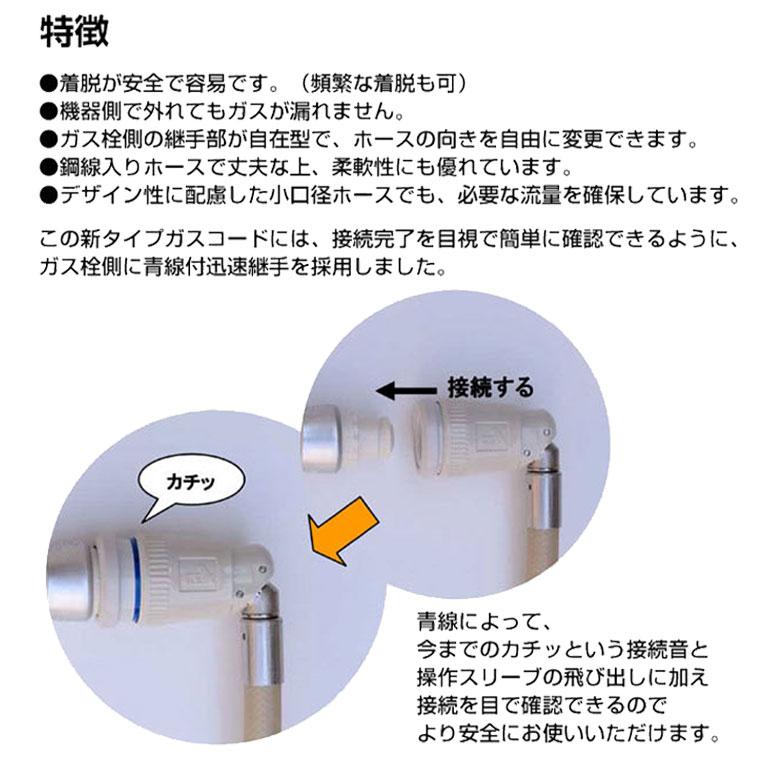 特徴

●着脱が安全で容易です。（頻繁な着脱も可）
●機器側で外れてもガスが漏れません。
●ガス栓側の継手部が自在型で、ホースの向きを自由に変更できます。
●鋼線入りホースで丈夫な上、柔軟性にも優れています。
●デザイン性に配慮した小口径ホースでも、必要な流量を確保しています。

この新タイプガスコードには、接続完了を目視で簡単に確認できるように、ガス栓側に青線付迅速継手を採用しました。

接続する

カチッ

青線によって、
今までのカチッという接続音と
操作スリーブの飛び出しに加え
接続を目で確認できるので
より安全にお使いいただけます。